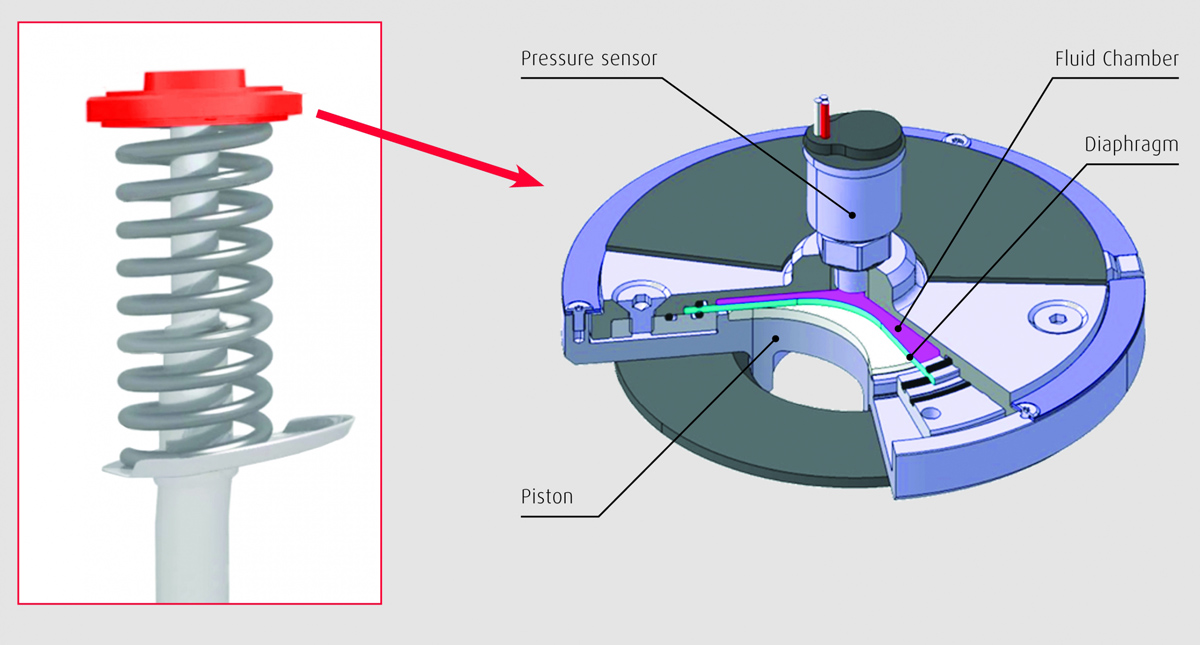 Pressure sensor

Fluid Chamber

Diaphragm

Piston